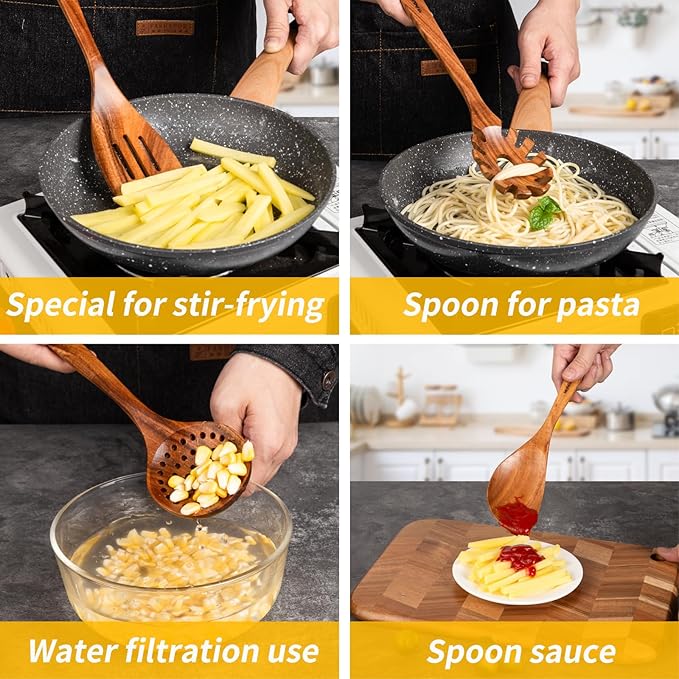 Special for stir-frying

Spoon for pasta

Water filtration use

Spoon sauce