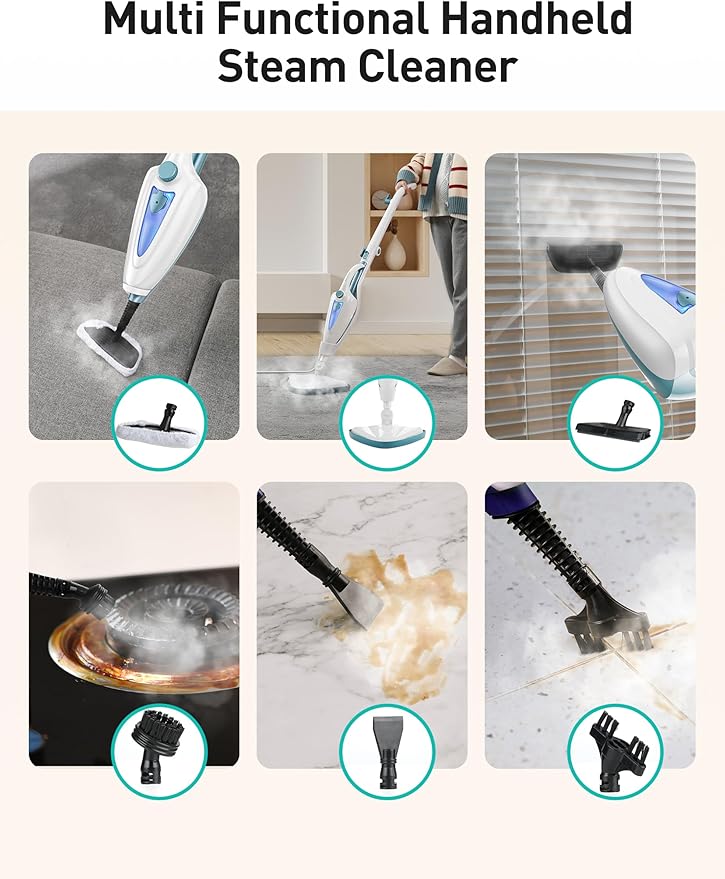 Multi Functional Handheld Steam Cleaner