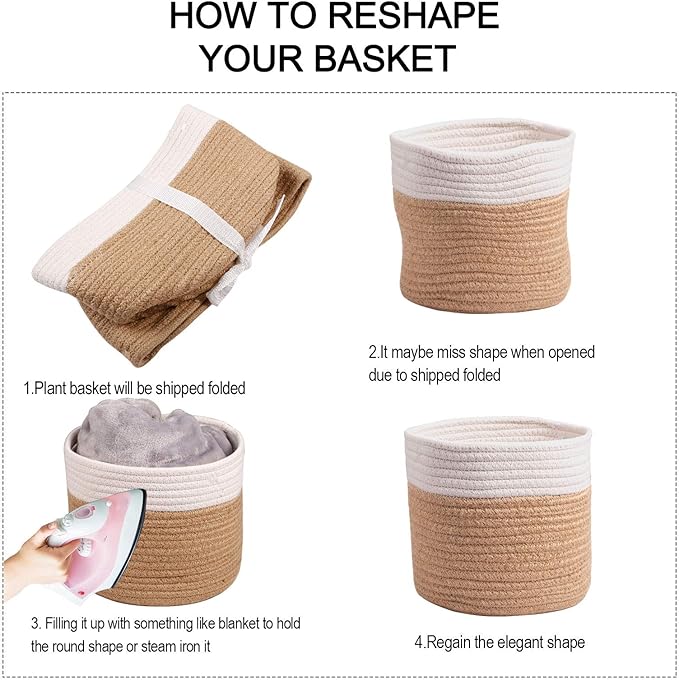 HOW TO RESHAPE YOUR BASKET

1.Plant basket will be shipped folded

2.It maybe miss shape when opened due to shipped folded

3. Filling it up with something like blanket to hold the round shape or steam iron it

4.Regain the elegant shape