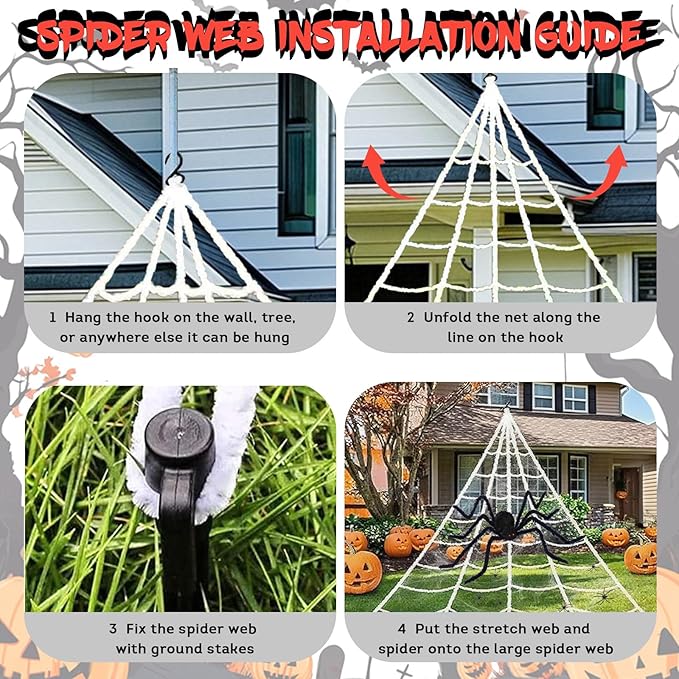 SPIDER WEB INSTALLATION GUIDE

1 Hang the hook on the wall, tree, or anywhere else it can be hung

2 Unfold the net along the line on the hook

3 Fix the spider web with ground stakes

4 Put the stretch web and spider onto the large spider web