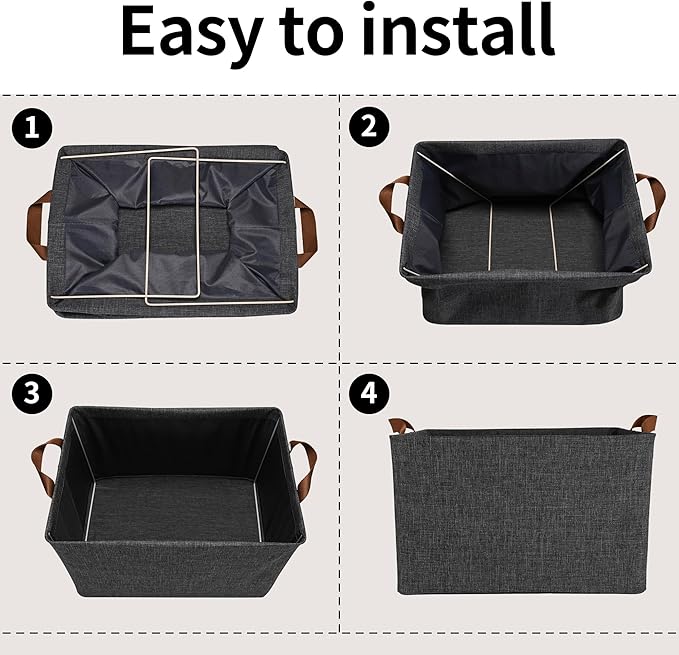 Easy to install

1

2

3

4