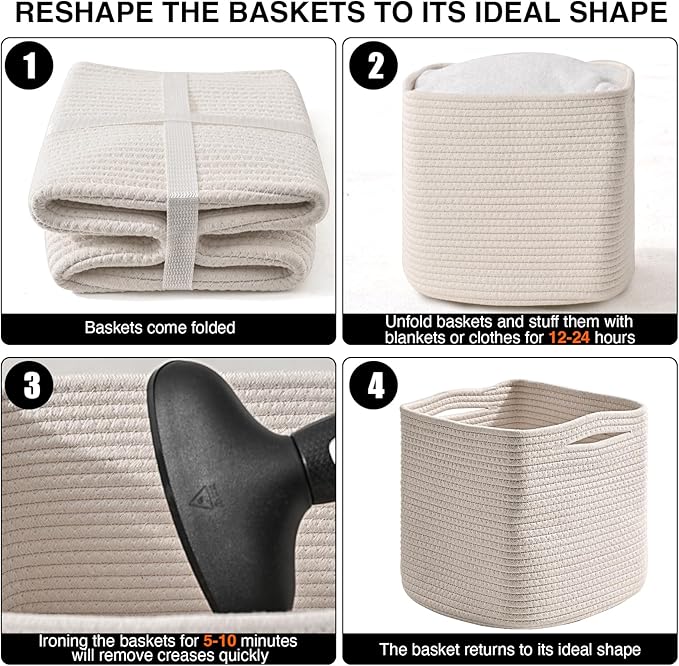 RESHAPE THE BASKETS TO ITS IDEAL SHAPE

1

Baskets come folded

2

Unfold baskets and stuff them with blankets or clothes for 12-24 hours

3

Ironing the baskets for 5-10 minutes will remove creases quickly

4

The basket returns to its ideal shape