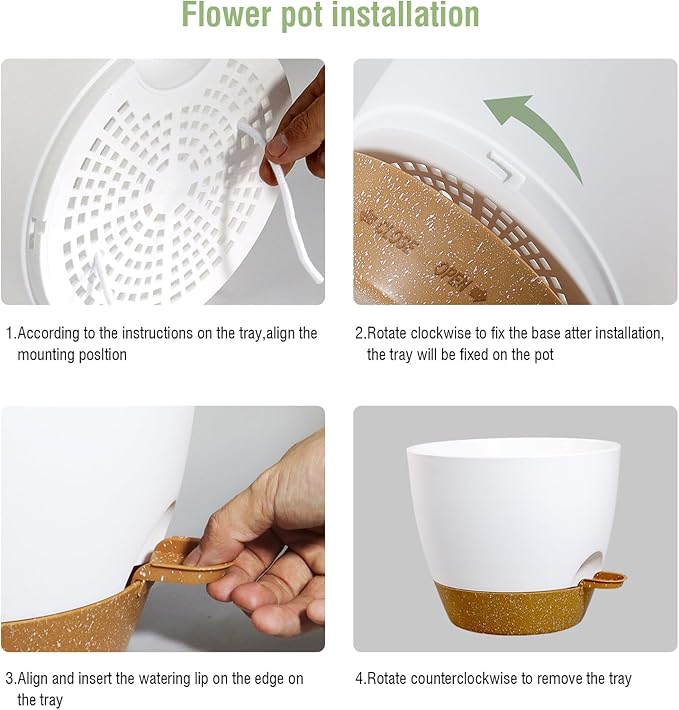 Flower pot installation

CLOSE

OPEN

1.According to the instructions on the tray,align the mounting posltion

2.Rotate clockwise to fix the base atter installation, the tray will be fixed on the pot

3.Align and insert the watering lip on the edge on the tray

4.Rotate counterclockwise to remove the tray