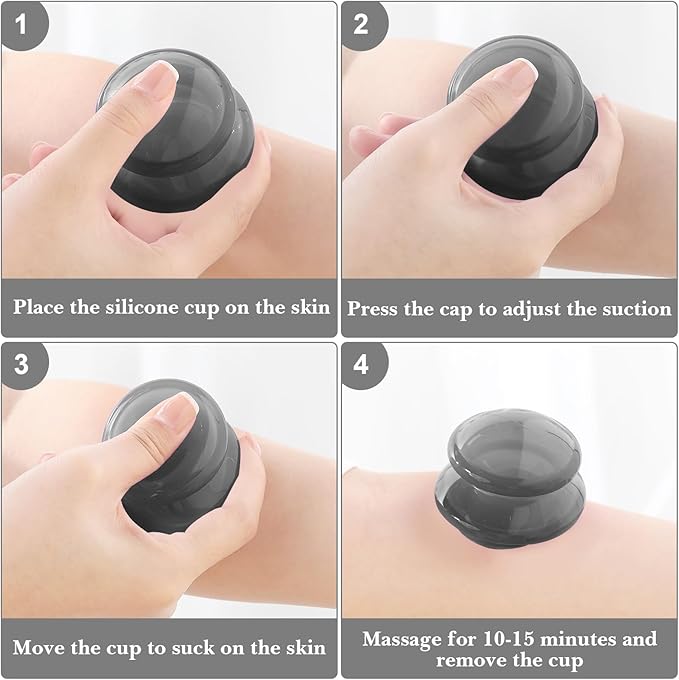 1

Place the silicone cup on the skin

2

Press the cap to adjust the suction

3

Move the cup to suck on the skin

4

Massage for 10-15 minutes and remove the cup