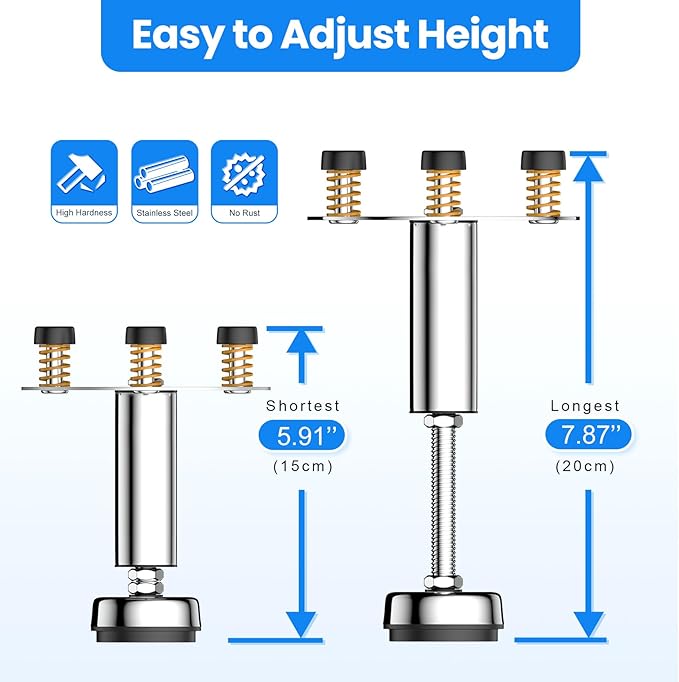 Easy to Adjust Height

High Hardness

Stainless Steel

No Rust

Shortest
5.91''
(15cm)

Longest
7.87''
(20cm)