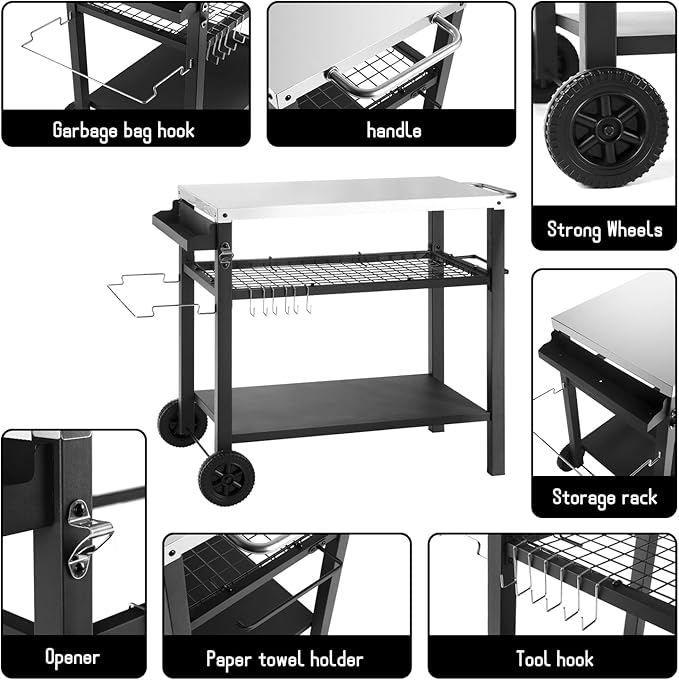 Garbage bag hook

handle

Strong Wheels

Storage rack

Opener

Paper towel holder

Tool hook