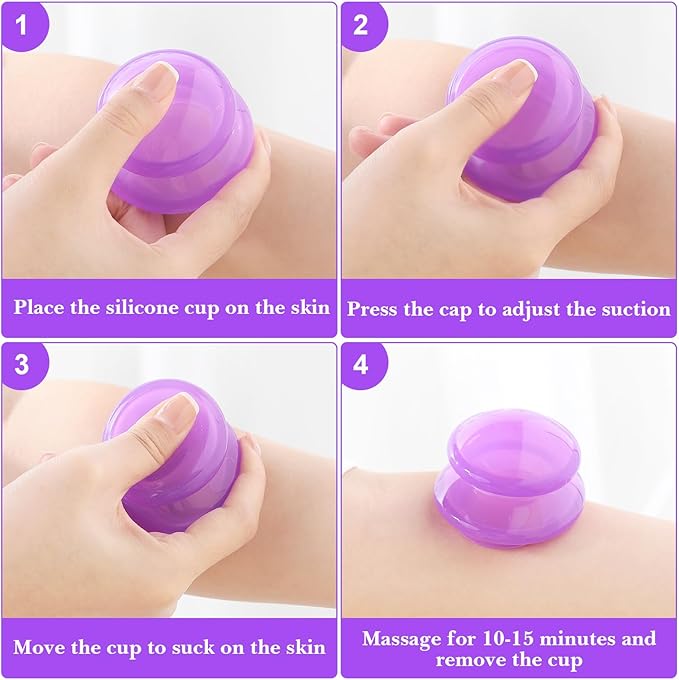 1

Place the silicone cup on the skin

2

Press the cap to adjust the suction

3

Move the cup to suck on the skin

4

Massage for 10-15 minutes and remove the cup