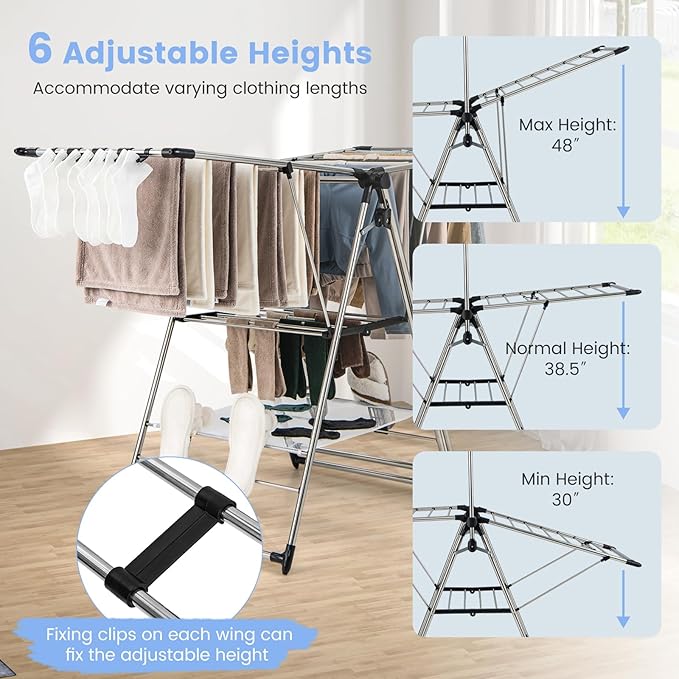 6 Adjustable Heights

Accommodate varying clothing lengths

Max Height: 48″

Normal Height: 38.5″

Min Height: 30″

Fixing clips on each wing can fix the adjustable height