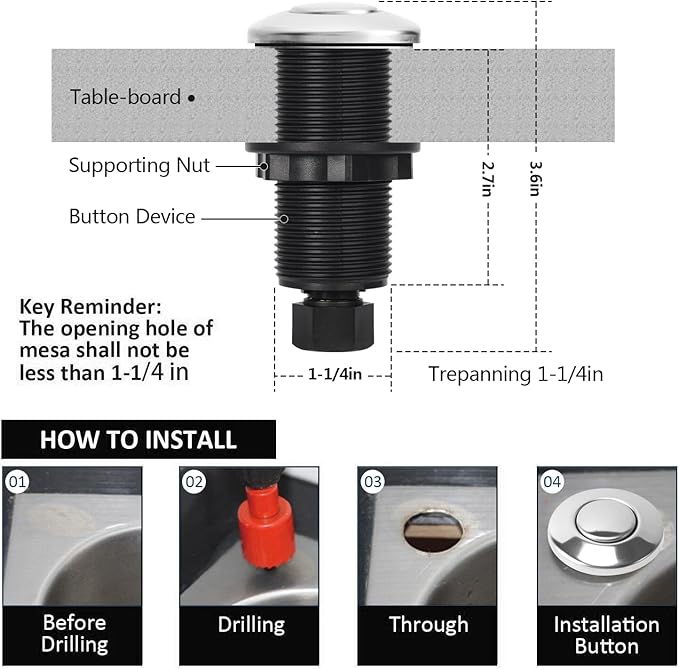 Table-board

Supporting Nut

Button Device

2.7in

3.6in

Key Reminder:
The opening hole of mesa shall not be less than 1-1/4 in

1-1/4in

Trepanning 1-1/4in

HOW TO INSTALL

01

Before Drilling

02

Drilling

03

Through

04

Installation Button