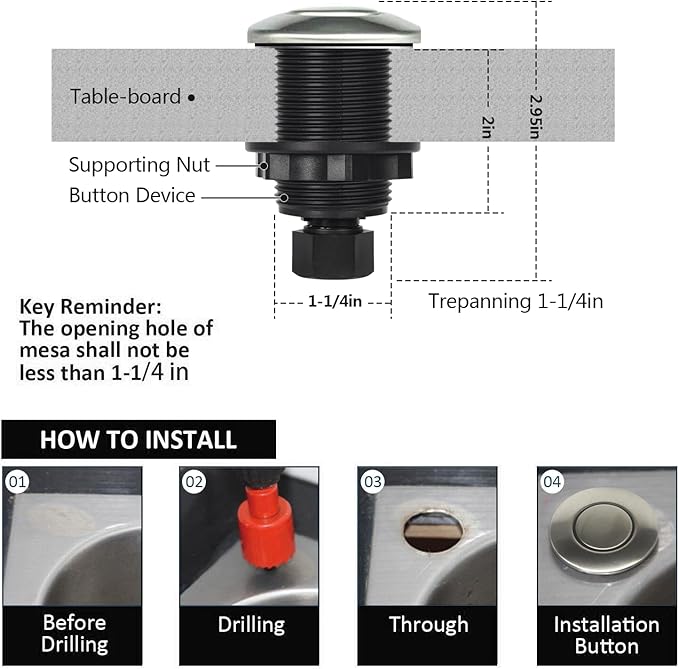 Table-board

Supporting Nut

Button Device

2in

2.95in

1-1/4in

Trepanning 1-1/4in

Key Reminder:
The opening hole of mesa shall not be less than 1-1/4 in

HOW TO INSTALL

01
Before Drilling

02
Drilling

03
Through

04
Installation Button