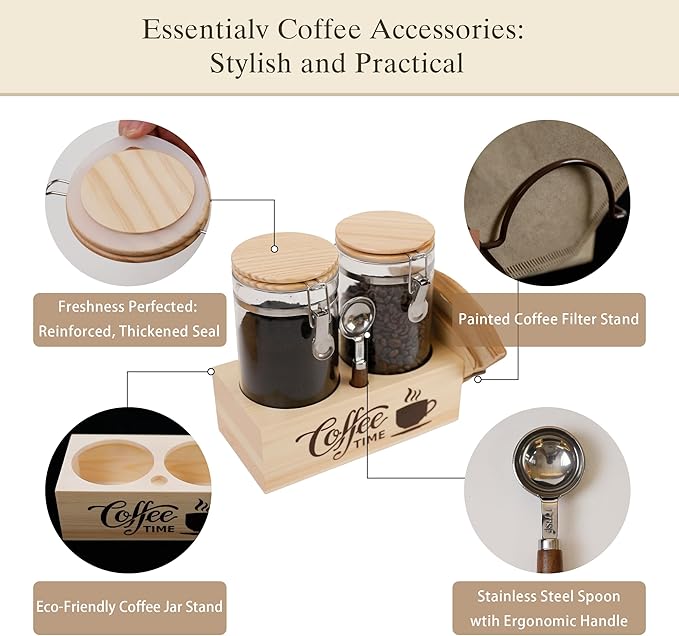 Essentialv Coffee Accessories:
Stylish and Practical

Freshness Perfected:
Reinforced, Thickened Seal

Painted Coffee Filter Stand

Coffee TIME

Coffee TIME

Eco-Friendly Coffee Jar Stand

Stainless Steel Spoon
wtih Ergonomic Handle