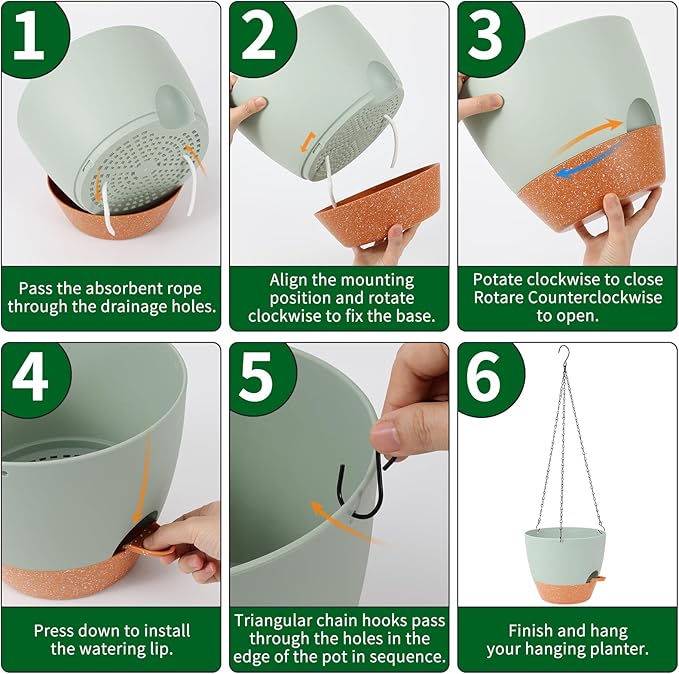 1

Pass the absorbent rope through the drainage holes.

2

Align the mounting position and rotate clockwise to fix the base.

3

Potate clockwise to close Rotare Counterclockwise to open.

4

Press down to install the watering lip.

5

Triangular chain hooks pass through the holes in the edge of the pot in sequence.

6

Finish and hang your hanging planter.