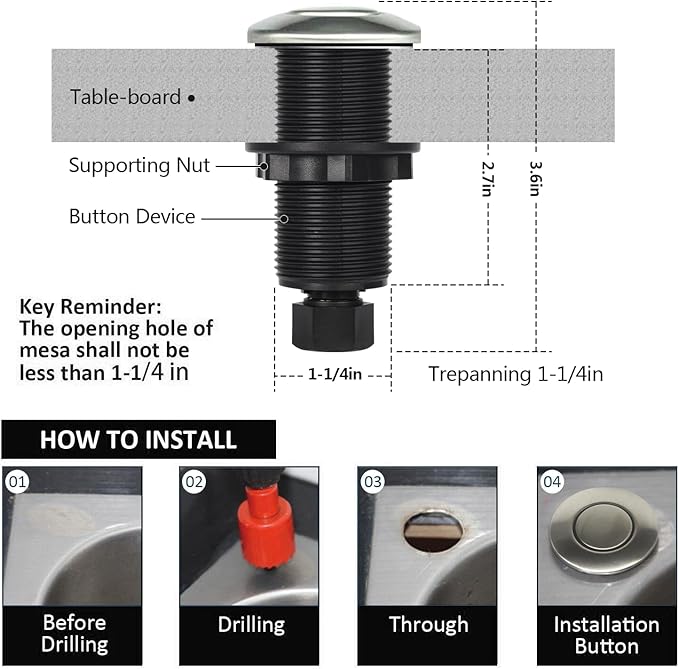 Table-board

Supporting Nut

Button Device

2.7in

3.6in

Key Reminder:
The opening hole of mesa shall not be less than 1-1/4 in

1-1/4in

Trepanning 1-1/4in

HOW TO INSTALL

01
Before Drilling

02
Drilling

03
Through

04
Installation Button