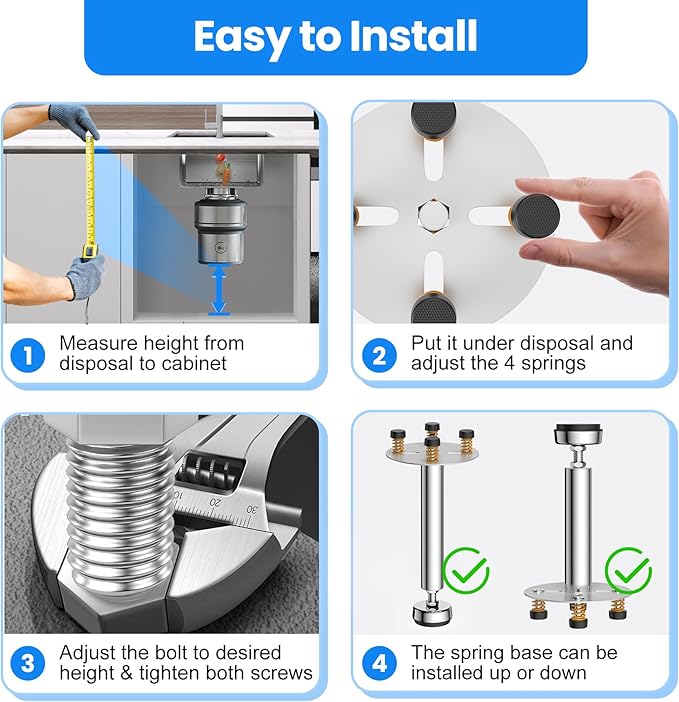 Easy to Install

1 Measure height from disposal to cabinet

2 Put it under disposal and adjust the 4 springs

10 20 30

3 Adjust the bolt to desired height & tighten both screws

4 The spring base can be installed up or down