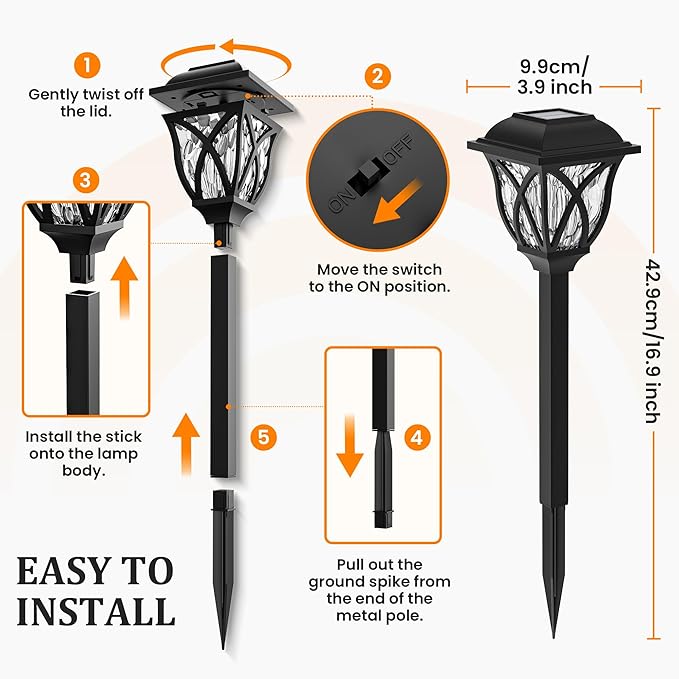 1

Gently twist off the lid.

2

ON OFF

Move the switch to the ON position.

9.9cm/ 3.9 inch

42.9cm/16.9 inch

3

Install the stick onto the lamp body.

5

4

Pull out the ground spike from the end of the metal pole.

EASY TO INSTALL