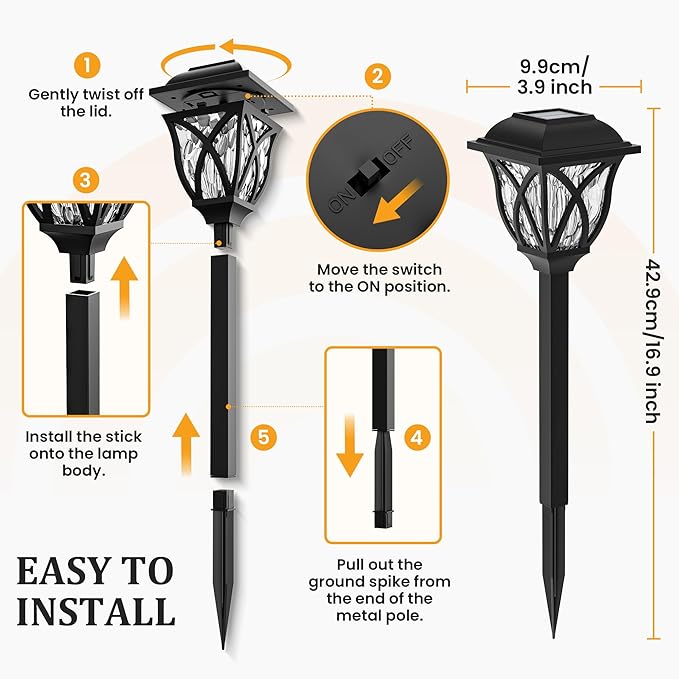 1
Gently twist off the lid.

2
ON OFF
Move the switch to the ON position.

9.9cm/ 3.9 inch

42.9cm/16.9 inch

3
Install the stick onto the lamp body.

5

4
Pull out the ground spike from the end of the metal pole.

EASY TO INSTALL