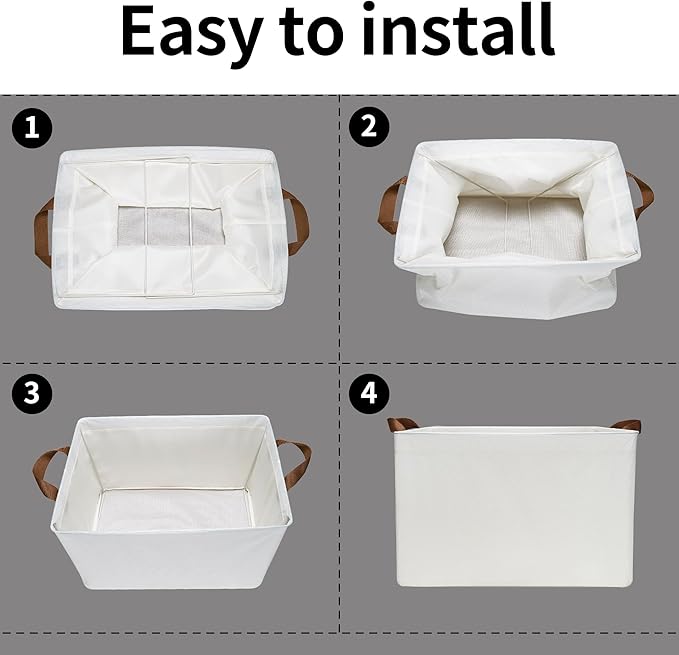 Easy to install

1

2

3

4