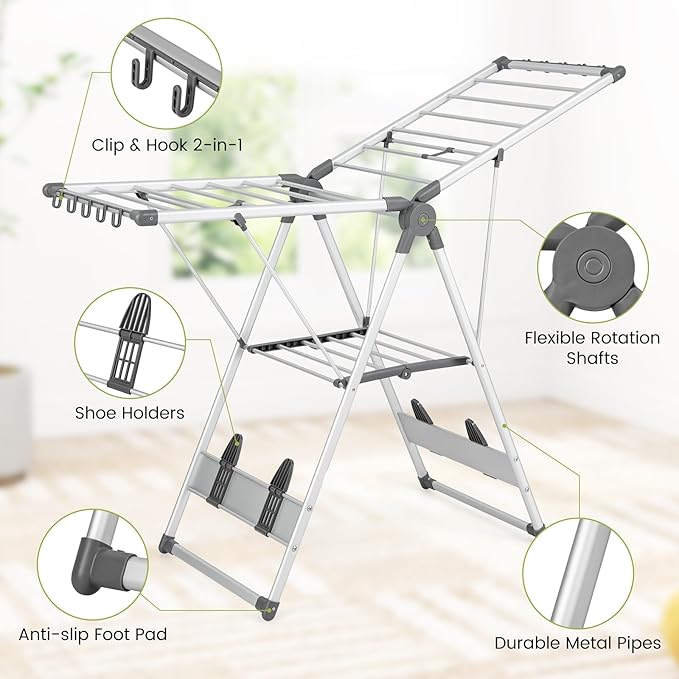 Clip & Hook 2-in-1

Flexible Rotation Shafts

Shoe Holders

Anti-slip Foot Pad

Durable Metal Pipes