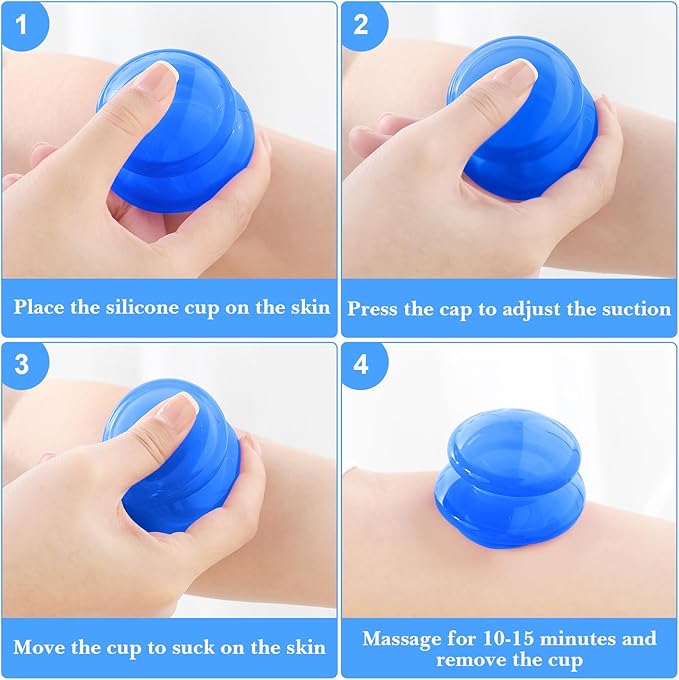 1

Place the silicone cup on the skin

2

Press the cap to adjust the suction

3

Move the cup to suck on the skin

4

Massage for 10-15 minutes and remove the cup