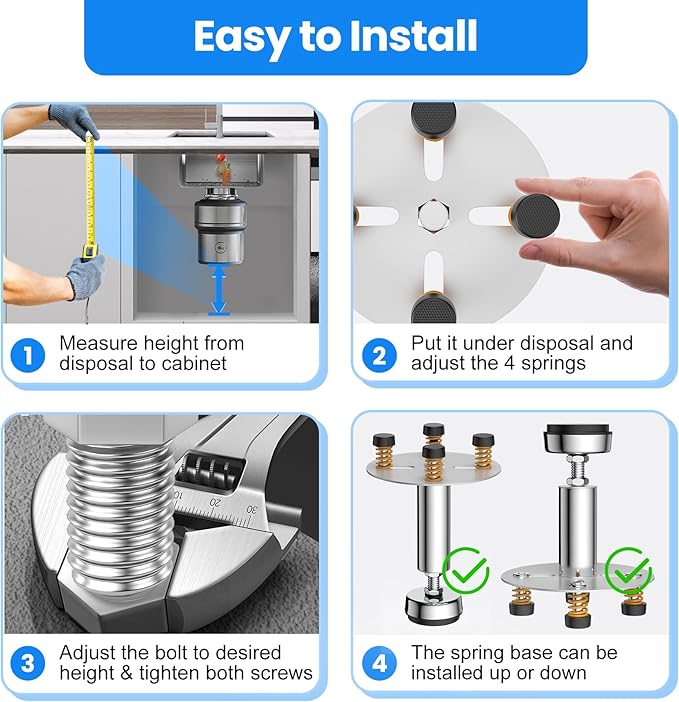 Easy to Install

1 Measure height from disposal to cabinet

2 Put it under disposal and adjust the 4 springs

10 20 30

3 Adjust the bolt to desired height & tighten both screws

4 The spring base can be installed up or down