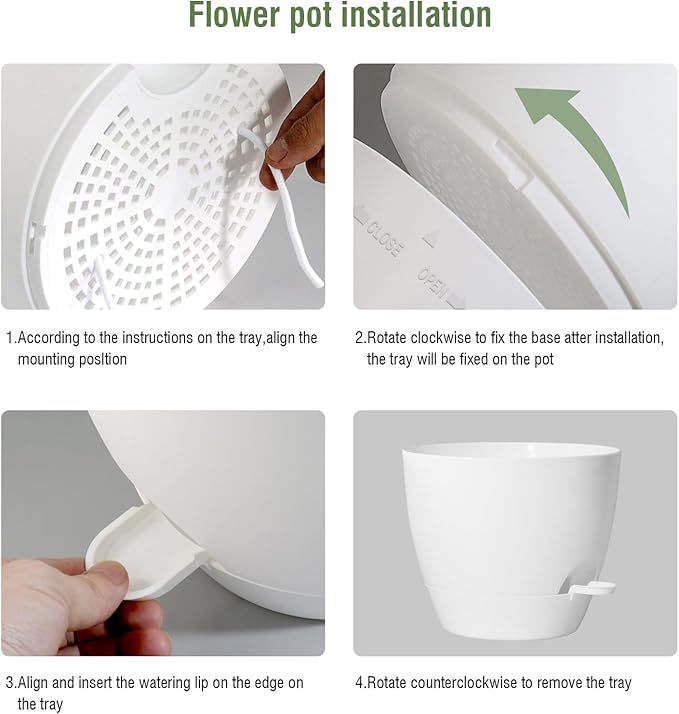 Flower pot installation

CLOSE

OPEN

1.According to the instructions on the tray,align the mounting posltion

2.Rotate clockwise to fix the base atter installation, the tray will be fixed on the pot

3.Align and insert the watering lip on the edge on the tray

4.Rotate counterclockwise to remove the tray