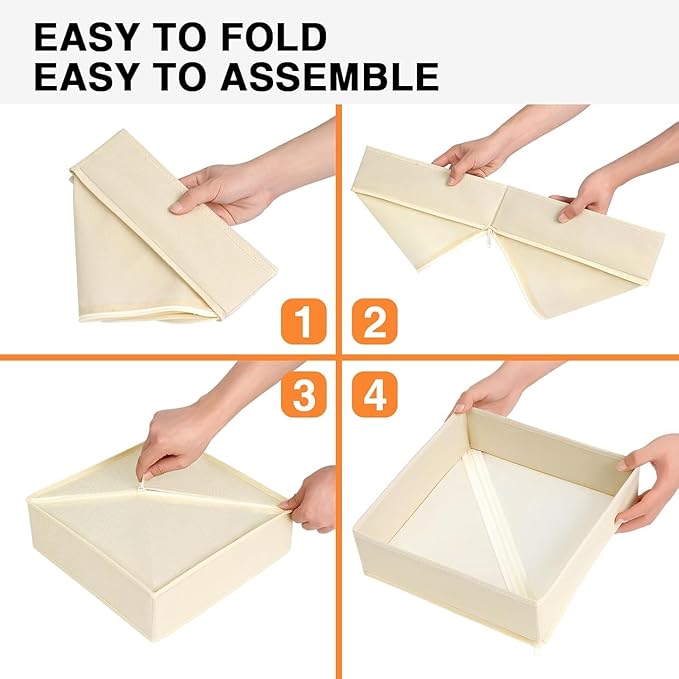 EASY TO FOLD
EASY TO ASSEMBLE

1

2

3

4