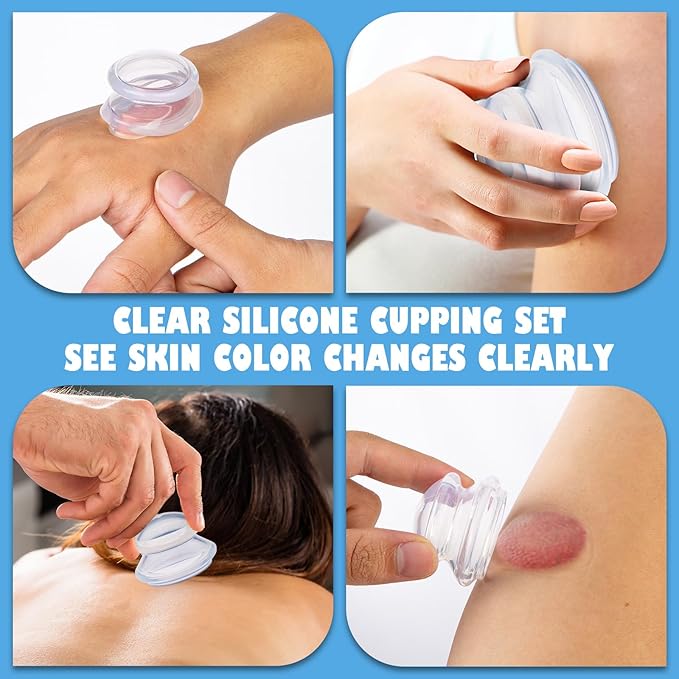 CLEAR SILICONE CUPPING SET
SEE SKIN COLOR CHANGES CLEARLY